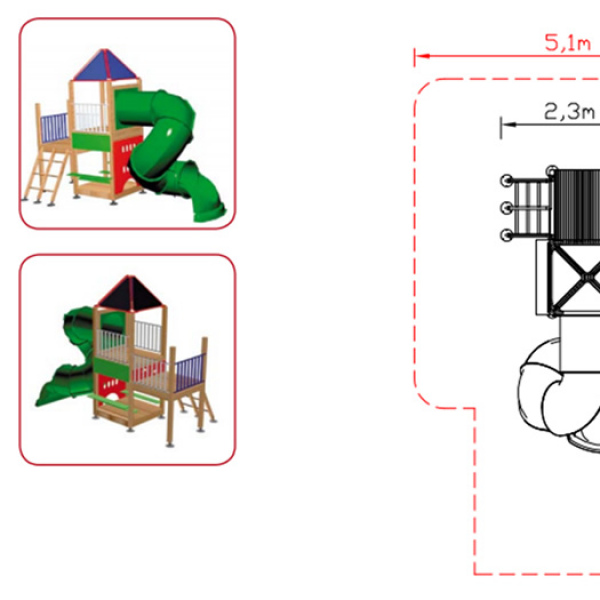 5,1m

2,3m