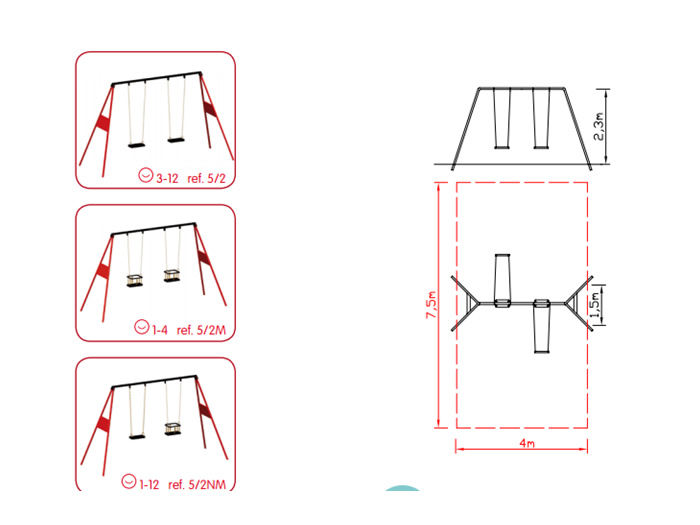 3-12 ref. 5/2

1-4 ref. 5/2M

1-12 ref. 5/2NM

2,3m

7,5m

1,5m

4m