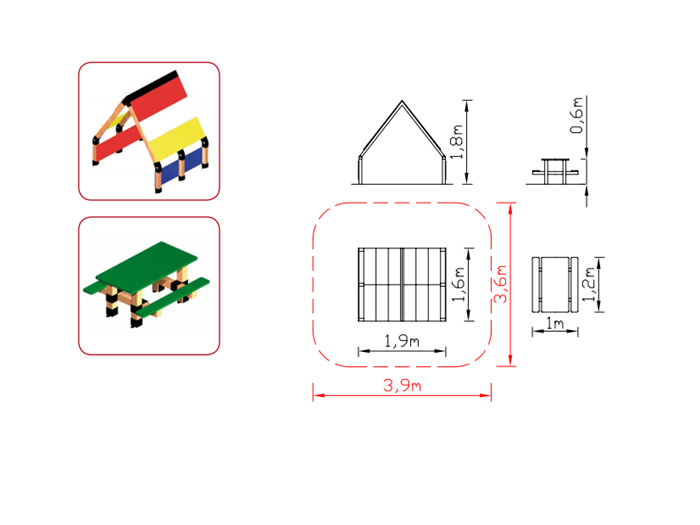 1,8m
0,6m
1,6m
3,6m
1,2m
1m
1,9m
3,9m